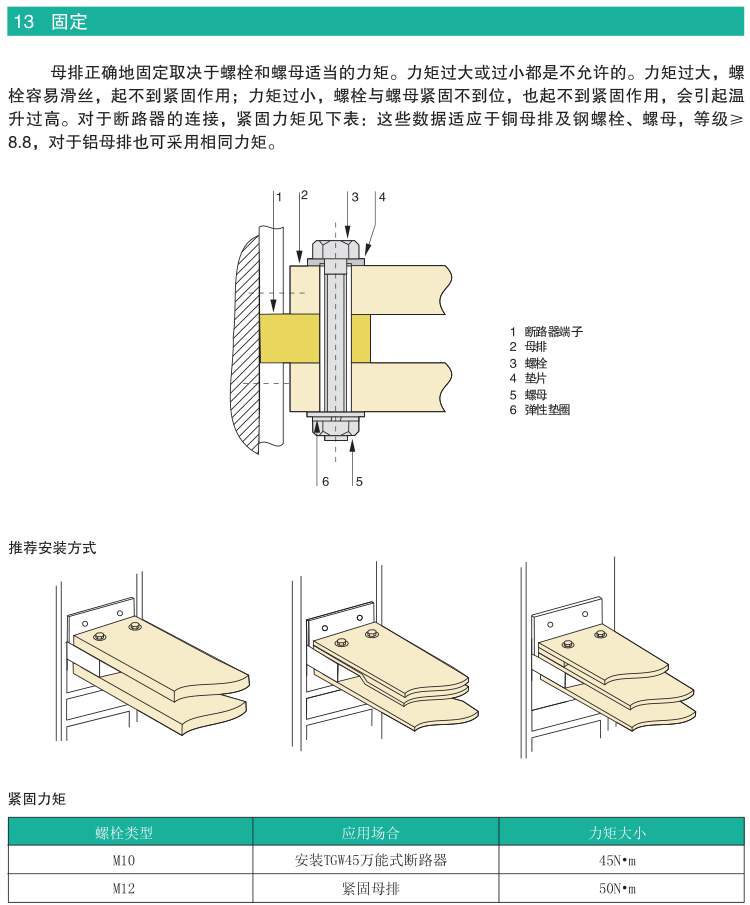 13 固定

母排正确地固定取决于螺栓和螺母适当的力矩。力矩过大或过小都是不允许的。力矩过大，螺栓容易滑丝，起不到紧固作用；力矩过小，螺栓与螺母紧固不到位，也起不到紧固作用，会引起温升过高。对于断路器的连接，紧固力矩见下表：这些数据适应于铜母排及钢螺栓、螺母，等级≥8.8，对于铝母排也可采用相同力矩。

1
2
3
4
6
5

1 断路器端子
2 母排
3 螺栓
4 垫片
5 螺母
6 弹性垫圈

推荐安装方式

紧固力矩

| 螺栓类型 | 应用场合 | 力矩大小 |
|---|---|---|
| M10 | 安装TGW45万能式断路器 | 45N•m |
| M12 | 紧固母排 | 50N•m |